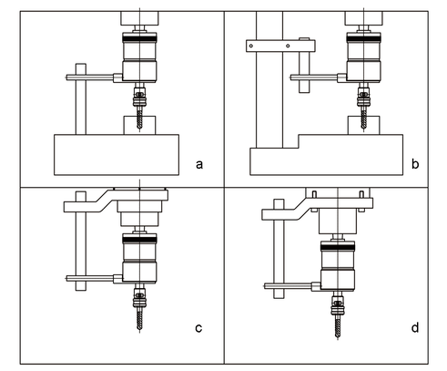 a

b

c

d